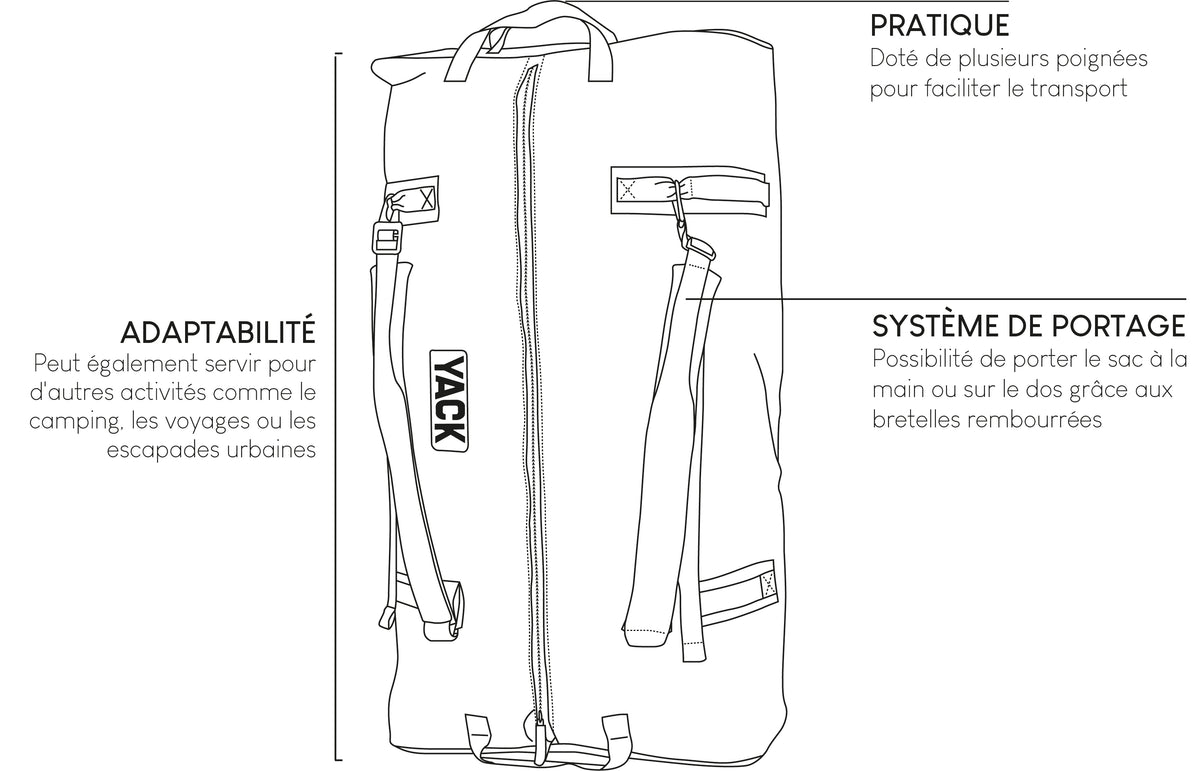 PRATIQUE
Doté de plusieurs poignées pour faciliter le transport

ADAPTABILITÉ
Peut également servir pour d'autres activités comme le camping, les voyages ou les escapades urbaines

YACK

SYSTÈME DE PORTAGE
Possibilité de porter le sac à la main ou sur le dos grâce aux bretelles rembourrées